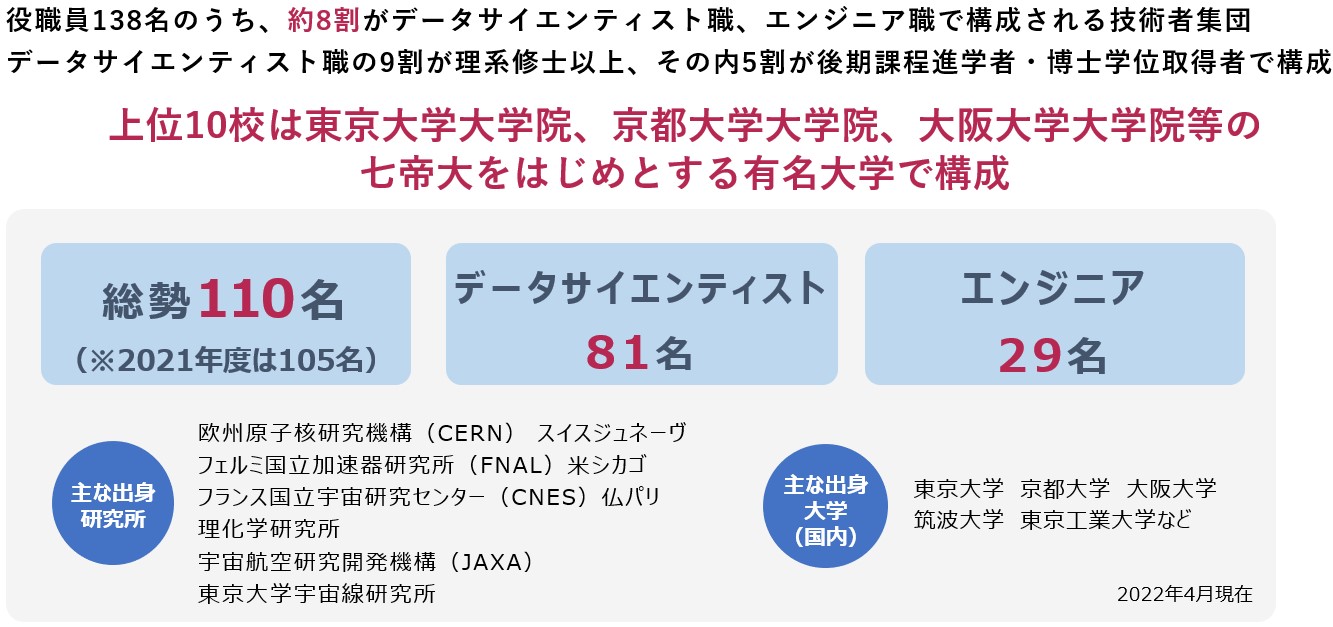 役職員138名のうち、約8割がデータサイエンティスト職、エンジニア職で構成される技術者集団
データサイエンティスト職の9割が理系修士以上、その内5割が後期課程進学者・博士学位取得者で構成

上位10校は東京大学大学院、京都大学大学院、大阪大学大学院等の
七帝大をはじめとする有名大学で構成

総勢110名
（※2021年度は105名）

データサイエンティスト
81名

エンジニア
29名

主な出身
研究所

欧州原子核研究機構（CERN） スイスジュネーヴ
フェルミ国立加速器研究所（FNAL）米シカゴ
フランス国立宇宙研究センター（CNES）仏パリ
理化学研究所
宇宙航空研究開発機構（JAXA）
東京大学宇宙線研究所

主な出身
大学
（国内）

東京大学 京都大学 大阪大学
筑波大学 東京工業大学など

2022年4月現在